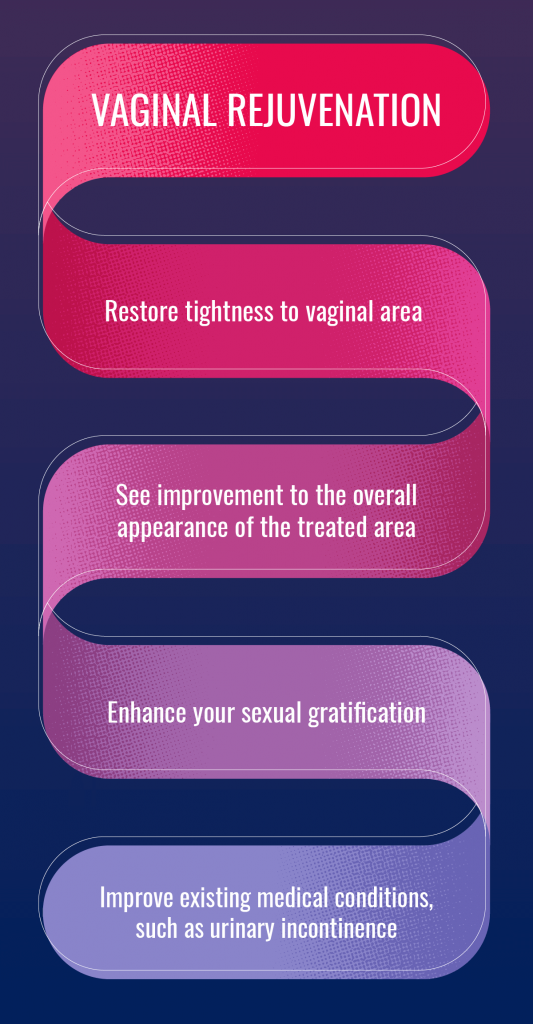 VAGINAL REJUVENATION

Restore tightness to vaginal area

See improvement to the overall appearance of the treated area

Enhance your sexual gratification

Improve existing medical conditions, such as urinary incontinence